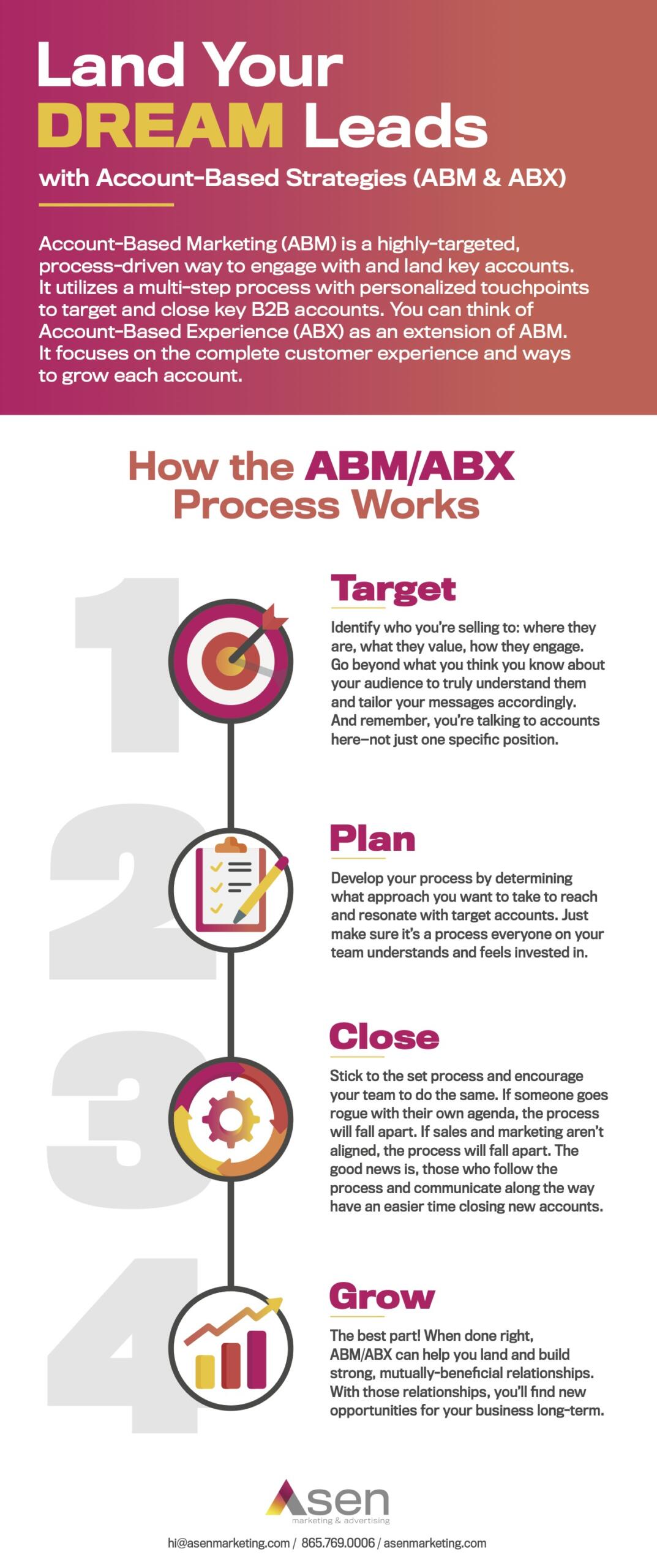 Land Your DREAM Leads

with Account-Based Strategies (ABM & ABX)

Account-Based Marketing (ABM) is a highly-targeted, process-driven way to engage with and land key accounts. It utilizes a multi-step process with personalized touchpoints to target and close key B2B accounts. You can think of Account-Based Experience (ABX) as an extension of ABM. It focuses on the complete customer experience and ways to grow each account.

How the ABM/ABX Process Works

1

Target

Identify who you're selling to: where they are, what they value, how they engage. Go beyond what you think you know about your audience to truly understand them and tailor your messages accordingly. And remember, you're talking to accounts here—not just one specific position.

2

Plan

Develop your process by determining what approach you want to take to reach and resonate with target accounts. Just make sure it's a process everyone on your team understands and feels invested in.

3

Close

Stick to the set process and encourage your team to do the same. If someone goes rogue with their own agenda, the process will fall apart. If sales and marketing aren't aligned, the process will fall apart. The good news is, those who follow the process and communicate along the way have an easier time closing new accounts.

4

Grow

The best part! When done right, ABM/ABX can help you land and build strong, mutually-beneficial relationships. With those relationships, you'll find new opportunities for your business long-term.

Asen
marketing & advertising

hi@asenmarketing.com / 865.769.0006 / asenmarketing.com